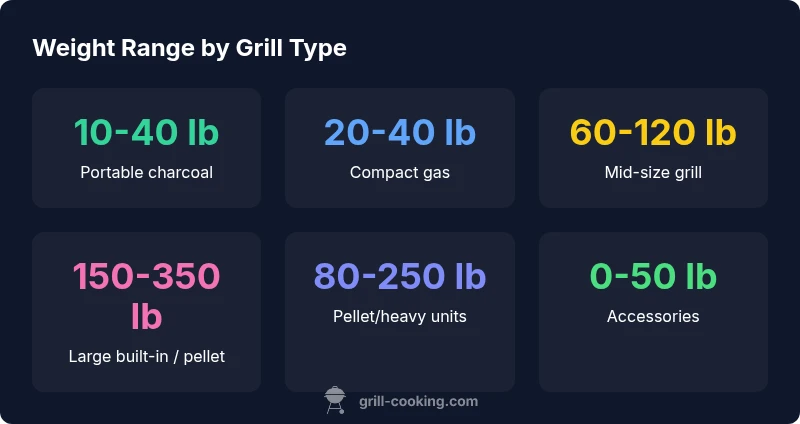 Weight Range by Grill Type

10-40 lb
Portable charcoal

20-40 lb
Compact gas

60-120 lb
Mid-size grill

150-350 lb
Large built-in / pellet

80-250 lb
Pellet/heavy units

0-50 lb
Accessories

grill-cooking.com